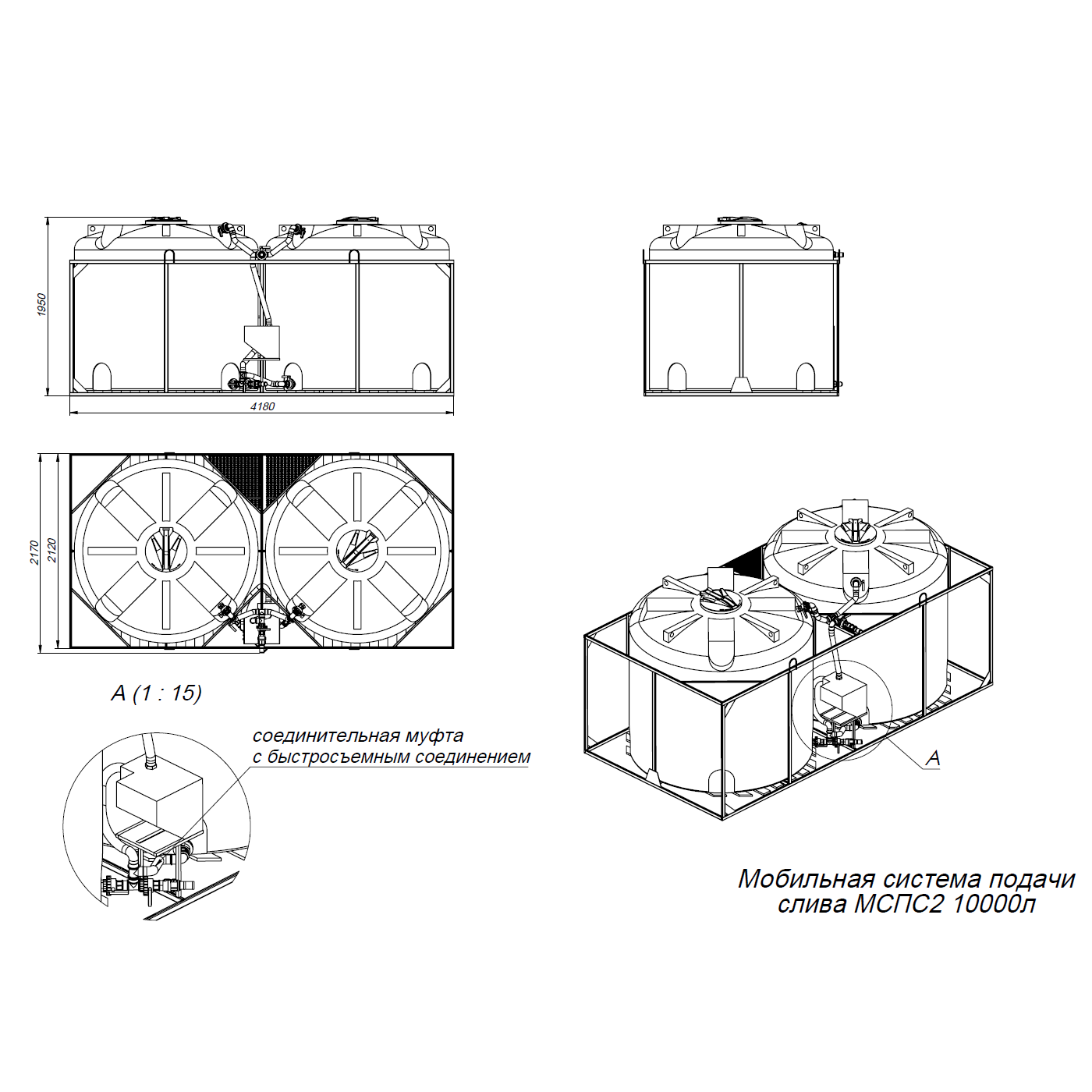 1950

4180

2170

2120

A (1 : 15)

соединительная муфта с быстросъемным соединением

A

Мобильная система подачи слива МСПС2 10000л