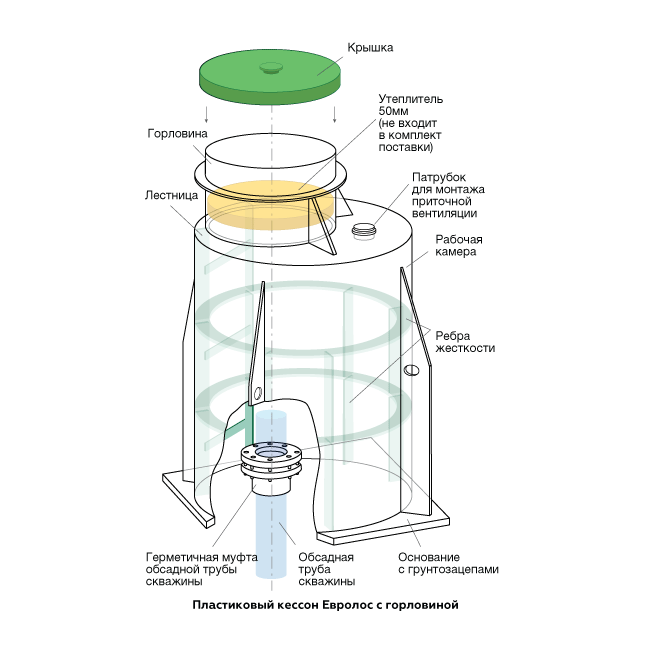 Крышка

Утеплитель 50мм (не входит в комплект поставки)

Горловина

Лестница

Патрубок для монтажа приточной вентиляции

Рабочая камера

Ребра жесткости

Герметичная муфта обсадной трубы скважины

Обсадная труба скважины

Основание с грунтозацепами

Пластиковый кессон Евролос с горловиной